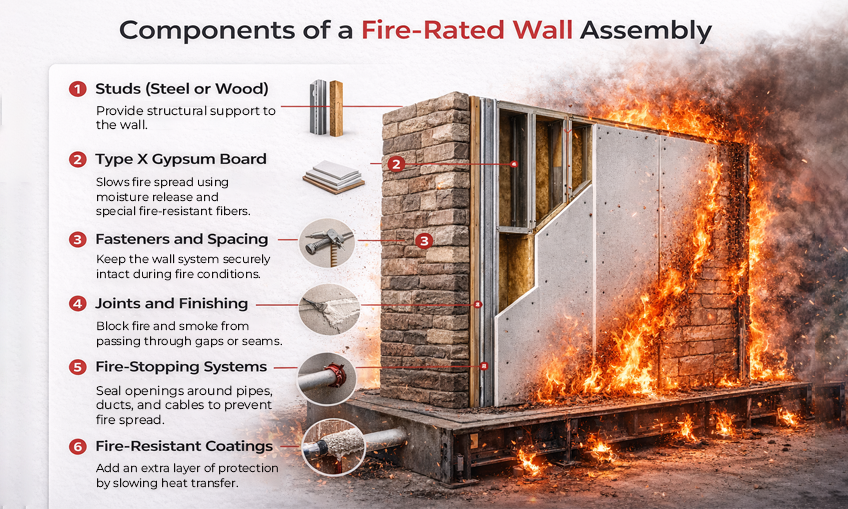 Components of a Fire-Rated Wall Assembly

1 Studs (Steel or Wood)
Provide structural support to the wall.

2 Type X Gypsum Board
Slows fire spread using moisture release and special fire-resistant fibers.

3 Fasteners and Spacing
Keep the wall system securely intact during fire conditions.

4 Joints and Finishing
Block fire and smoke from passing through gaps or seams.

5 Fire-Stopping Systems
Seal openings around pipes, ducts, and cables to prevent fire spread.

6 Fire-Resistant Coatings
Add an extra layer of protection by slowing heat transfer.

2

3